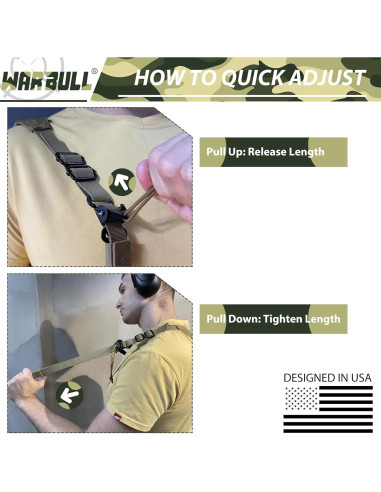 WARBULL®

HOW TO QUICK ADJUST

Pull Up: Release Length

Pull Down: Tighten Length

DESIGNED IN USA