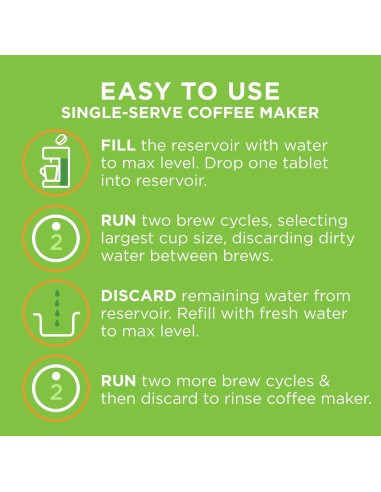 EASY TO USE
SINGLE-SERVE COFFEE MAKER

FILL the reservoir with water to max level. Drop one tablet into reservoir.

2

RUN two brew cycles, selecting largest cup size, discarding dirty water between brews.

DISCARD remaining water from reservoir. Refill with fresh water to max level.

2

RUN two more brew cycles & then discard to rinse coffee maker.