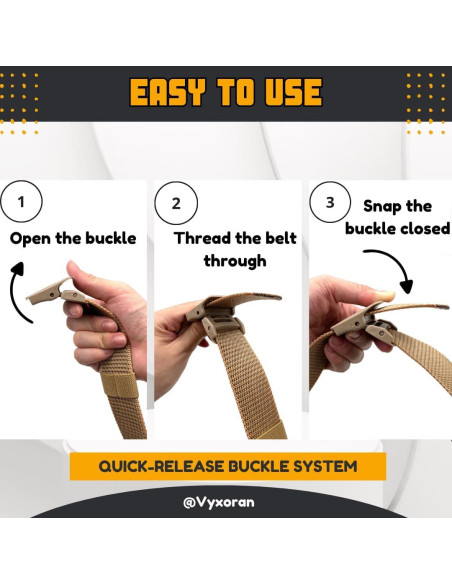 EASY TO USE

1

Open the buckle

2

Thread the belt through

3

Snap the buckle closed

QUICK-RELEASE BUCKLE SYSTEM

@Vyxoran