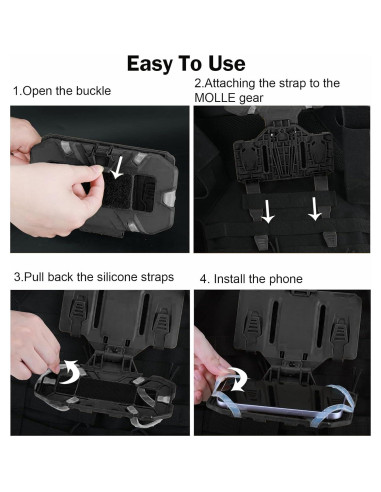 Easy To Use

1.Open the buckle

2.Attaching the strap to the MOLLE gear

3.Pull back the silicone straps

4. Install the phone