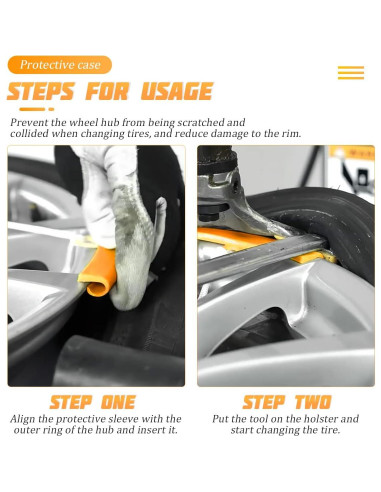 Protective case

STEPS FOR USAGE

Prevent the wheel hub from being scratched and collided when changing tires, and reduce damage to the rim.

STEP ONE

Align the protective sleeve with the outer ring of the hub and insert it.

STEP TWO

Put the tool on the holster and start changing the tire.