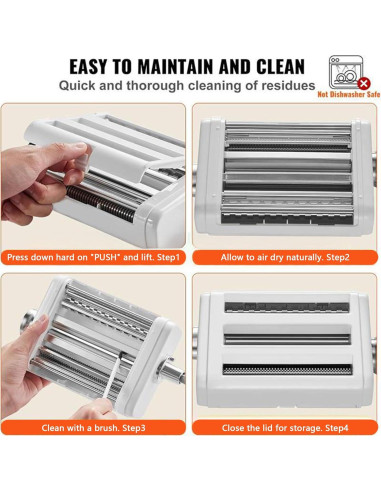 EASY TO MAINTAIN AND CLEAN
Quick and thorough cleaning of residues

Not Dishwasher Safe

Press down hard on "PUSH" and lift. Step1

Allow to air dry naturally. Step2

Clean with a brush. Step3

Close the lid for storage. Step4