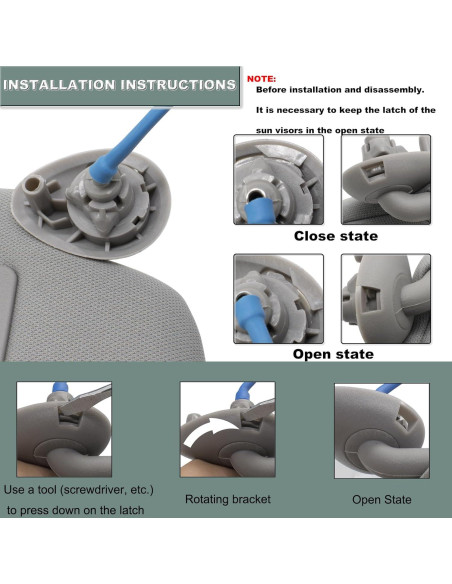 INSTALLATION INSTRUCTIONS

NOTE:
Before installation and disassembly.
It is necessary to keep the latch of the sun visors in the open state

Close state

Open state

Use a tool (screwdriver, etc.) to press down on the latch

Rotating bracket

Open State