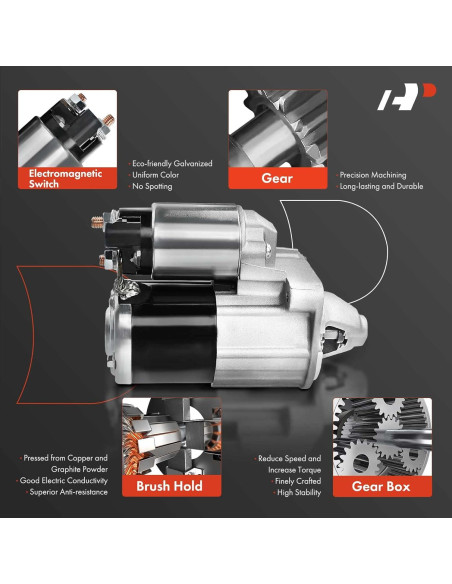 Electromagnetic Switch

· Eco-friendly Galvanized
· Uniform Color
· No Spotting

Gear

· Precision Machining
· Long-lasting and Durable

· Pressed from Copper and Graphite Powder
· Good Electric Conductivity
· Superior Anti-resistance

Brush Hold

· Reduce Speed and Increase Torque
· Finely Crafted
· High Stability

Gear Box