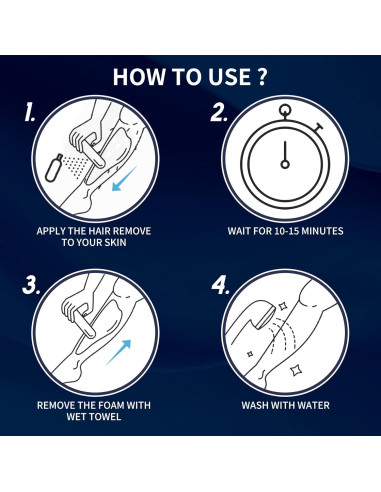 HOW TO USE ?

1.

APPLY THE HAIR REMOVE TO YOUR SKIN

2.

WAIT FOR 10-15 MINUTES

3.

REMOVE THE FOAM WITH WET TOWEL

4.

WASH WITH WATER