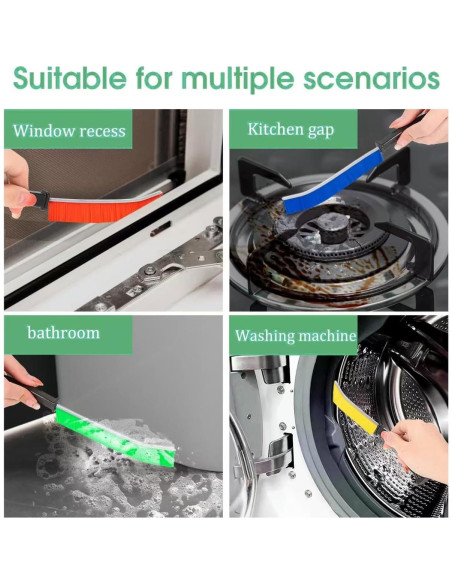 Suitable for multiple scenarios

Window recess

Kitchen gap

bathroom

Washing machine