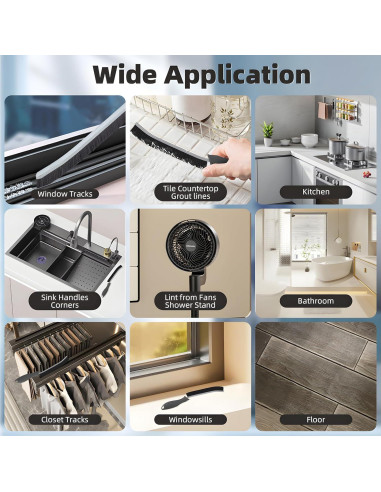 Wide Application

Window Tracks

Tile Countertop Grout lines

Kitchen

Sink Handles Corners

Lint from Fans Shower Stand

Bathroom

Closet Tracks

Windowsills

Floor