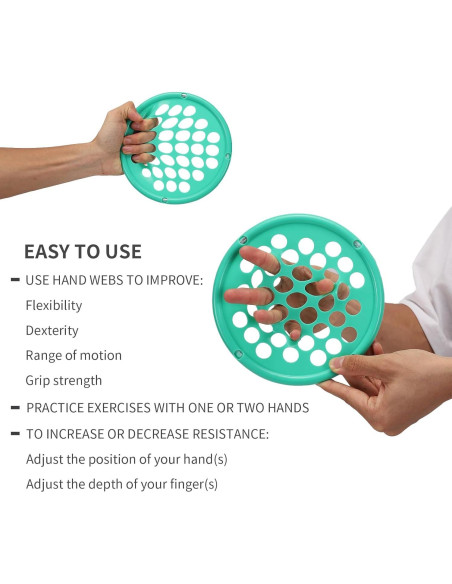 EASY TO USE

- USE HAND WEBS TO IMPROVE:

Flexibility

Dexterity

Range of motion

Grip strength

- PRACTICE EXERCISES WITH ONE OR TWO HANDS

- TO INCREASE OR DECREASE RESISTANCE:

Adjust the position of your hand(s)

Adjust the depth of your finger(s)