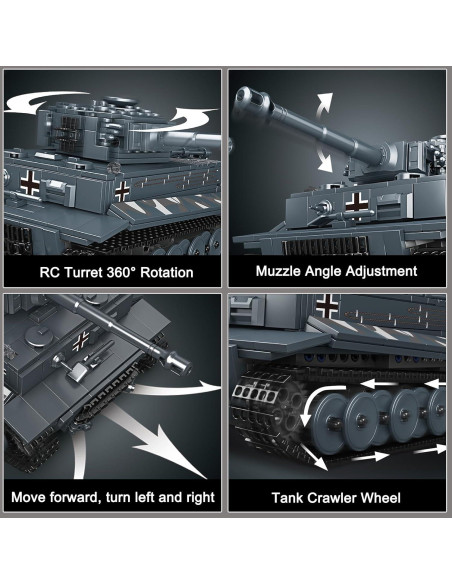 RC Turret 360° Rotation

Muzzle Angle Adjustment

Move forward, turn left and right

Tank Crawler Wheel