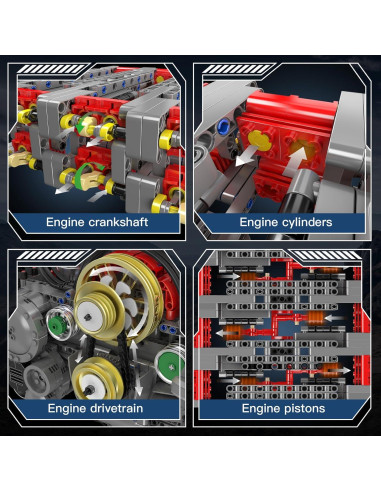 Engine crankshaft

Engine cylinders

Engine drivetrain

Engine pistons