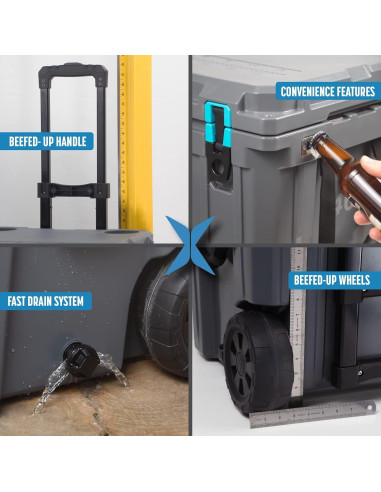 BEEFED- UP HANDLE

CONVENIENCE FEATURES

FAST DRAIN SYSTEM

BEEFED-UP WHEELS