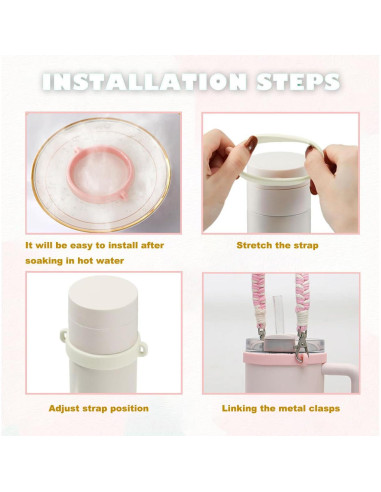 INSTALLATION STEPS

It will be easy to install after soaking in hot water

Stretch the strap

Adjust strap position

Linking the metal clasps