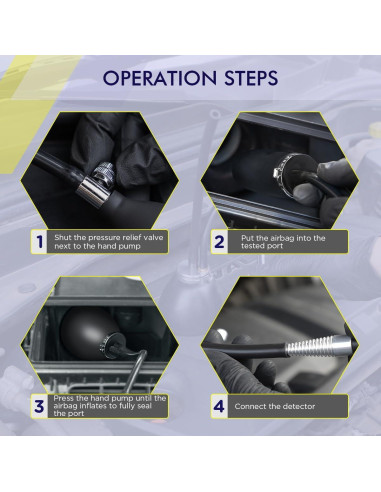 OPERATION STEPS

1 Shut the pressure relief valve next to the hand pump

2 Put the airbag into the tested port

3 Press the hand pump until the airbag inflates to fully seal the port

4 Connect the detector