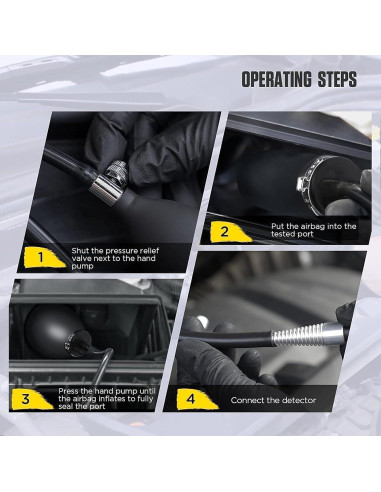 OPERATING STEPS

1
Shut the pressure relief valve next to the hand pump

2
Put the airbag into the tested port

3
Press the hand pump until the airbag inflates to fully seal the port

4
Connect the detector