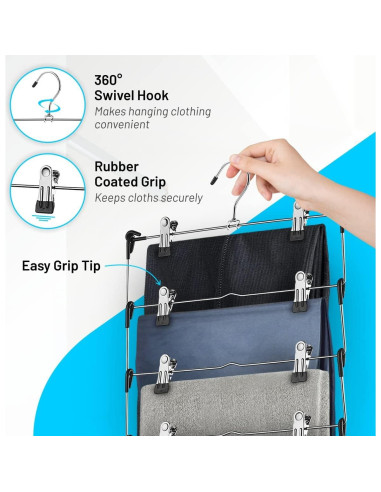 360°
Swivel Hook
Makes hanging clothing convenient

Rubber
Coated Grip
Keeps cloths securely

Easy Grip Tip