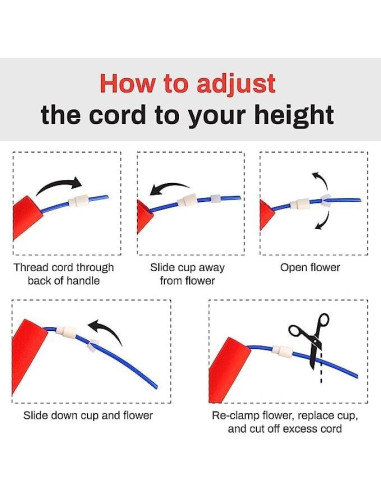 How to adjust
the cord to your height

Thread cord through back of handle

Slide cup away from flower

Open flower

Slide down cup and flower

Re-clamp flower, replace cup, and cut off excess cord