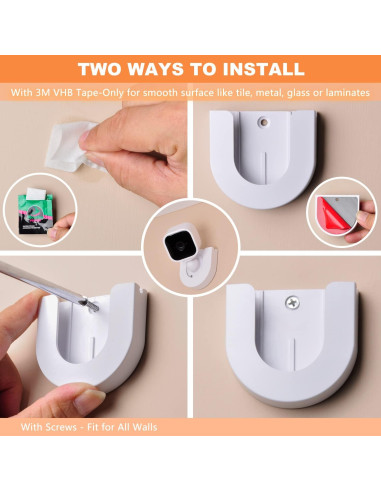 TWO WAYS TO INSTALL

With 3M VHB Tape-Only for smooth surface like tile, metal, glass or laminates

With Screws - Fit for All Walls