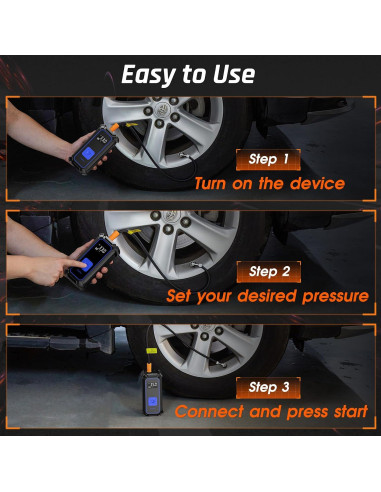 Easy to Use

Step 1
Turn on the device

Step 2
Set your desired pressure

Step 3
Connect and press start