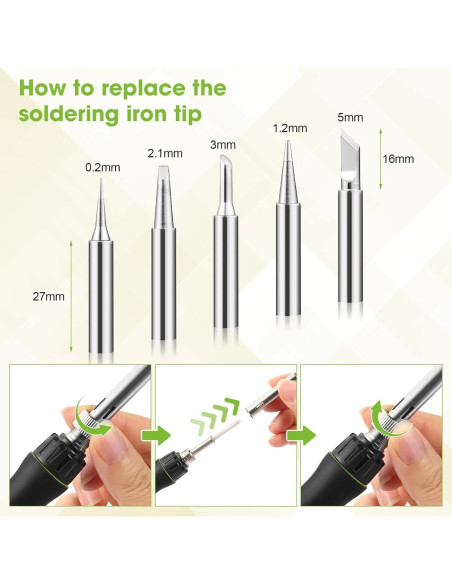 How to replace the soldering iron tip

0.2mm
2.1mm
3mm
1.2mm
5mm
16mm
27mm