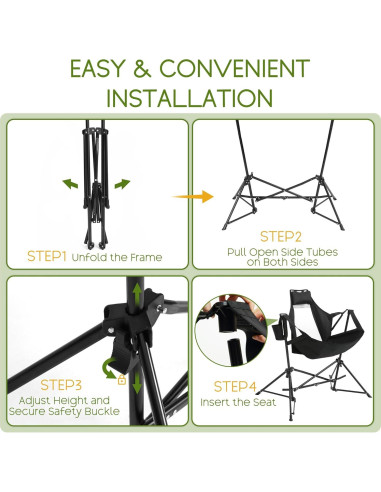 EASY & CONVENIENT INSTALLATION

STEP1 Unfold the Frame

STEP2
Pull Open Side Tubes on Both Sides

STEP3
Adjust Height and Secure Safety Buckle

STEP4
Insert the Seat