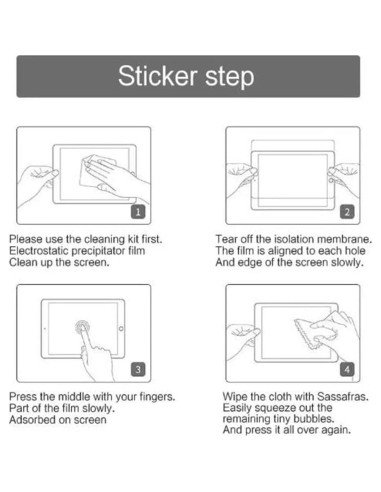 Sticker step

1

Please use the cleaning kit first.
Electrostatic precipitator film
Clean up the screen.

2

Tear off the isolation membrane.
The film is aligned to each hole
And edge of the screen slowly.

3

Press the middle with your fingers.
Part of the film slowly.
Adsorbed on screen

4

Wipe the cloth with Sassafras.
Easily squeeze out the remaining tiny bubbles.
And press it all over again.