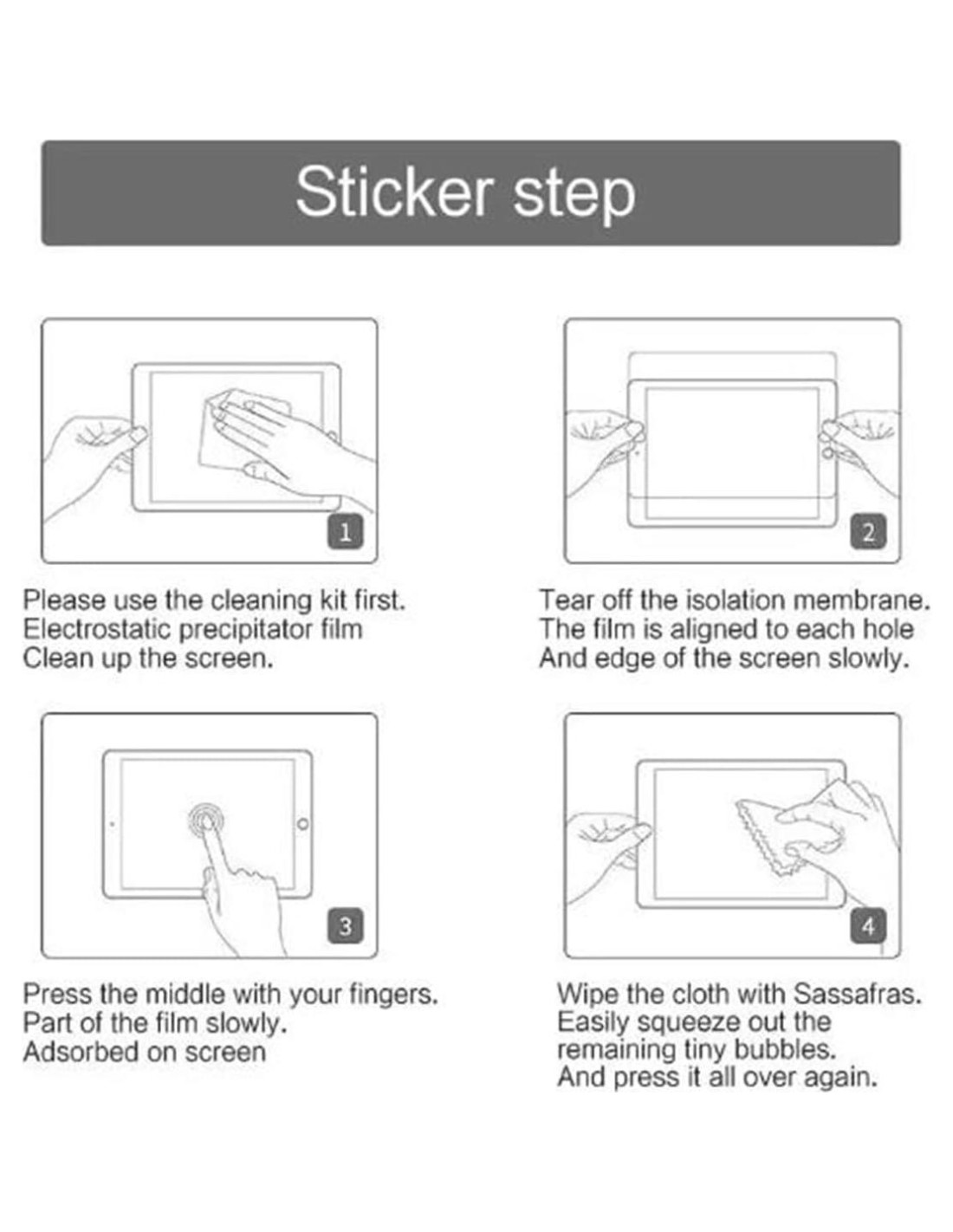 Sticker step

1

Please use the cleaning kit first. Electrostatic precipitator film Clean up the screen.

2

Tear off the isolation membrane. The film is aligned to each hole And edge of the screen slowly.

3

Press the middle with your fingers. Part of the film slowly. Adsorbed on screen

4

Wipe the cloth with Sassafras. Easily squeeze out the remaining tiny bubbles. And press it all over again.