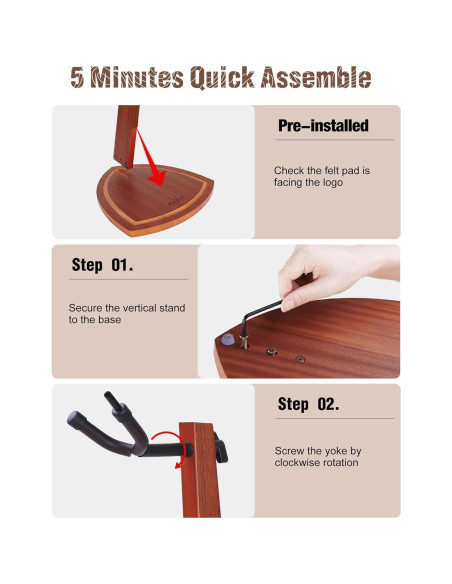 5 Minutes Quick Assemble

Pre-installed

Check the felt pad is facing the logo

Step 01.

Secure the vertical stand to the base

Step 02.

Screw the yoke by clockwise rotation