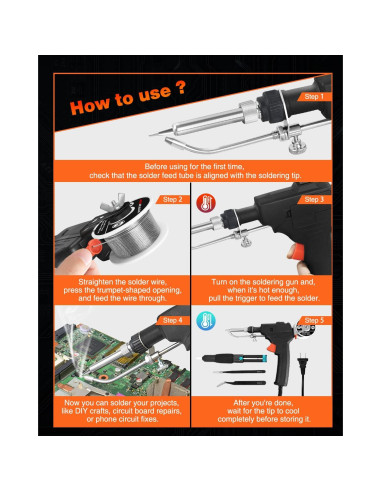 How to use ?

Step 1

Before using for the first time, check that the solder feed tube is aligned with the soldering tip.

Step 2

Straighten the solder wire, press the trumpet-shaped opening, and feed the wire through.

Step 3

Turn on the soldering gun and, when it's hot enough, pull the trigger to feed the solder.

Step 4

Now you can solder your projects, like DIY crafts, circuit board repairs, or phone circuit fixes.

Step 5

After you're done, wait for the tip to cool completely before storing it.