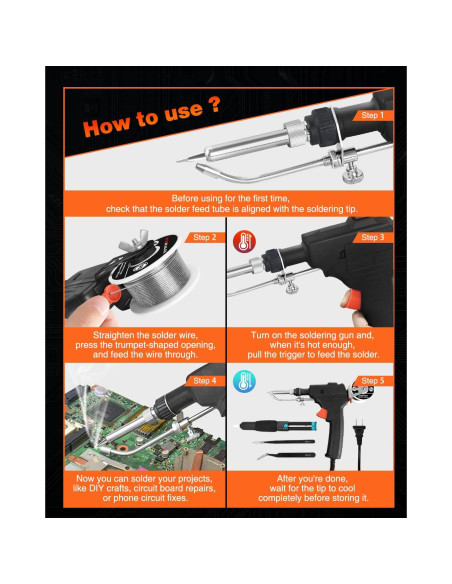 How to use ?

Step 1

Before using for the first time, check that the solder feed tube is aligned with the soldering tip.

Step 2

Straighten the solder wire, press the trumpet-shaped opening, and feed the wire through.

Step 3

Turn on the soldering gun and, when it's hot enough, pull the trigger to feed the solder.

Step 4

Now you can solder your projects, like DIY crafts, circuit board repairs, or phone circuit fixes.

Step 5

After you're done, wait for the tip to cool completely before storing it.