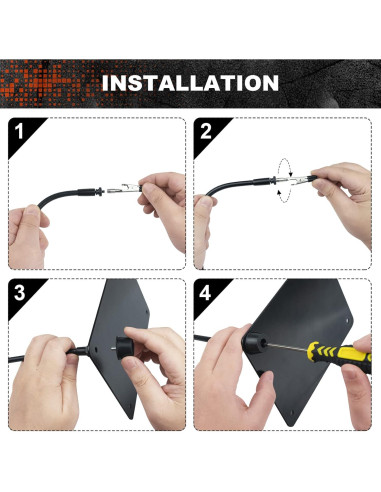 INSTALLATION

1

2

3

4