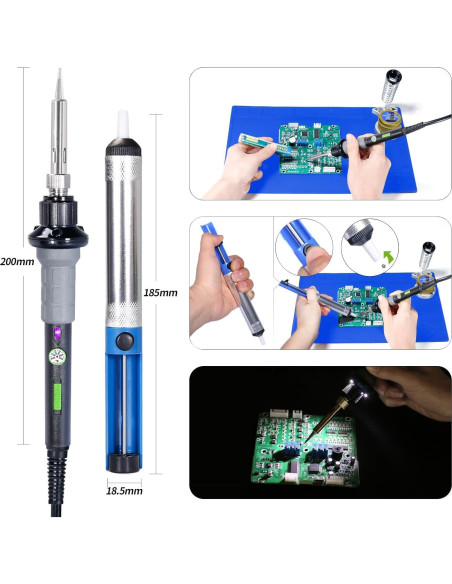 200mm

185mm

18.5mm