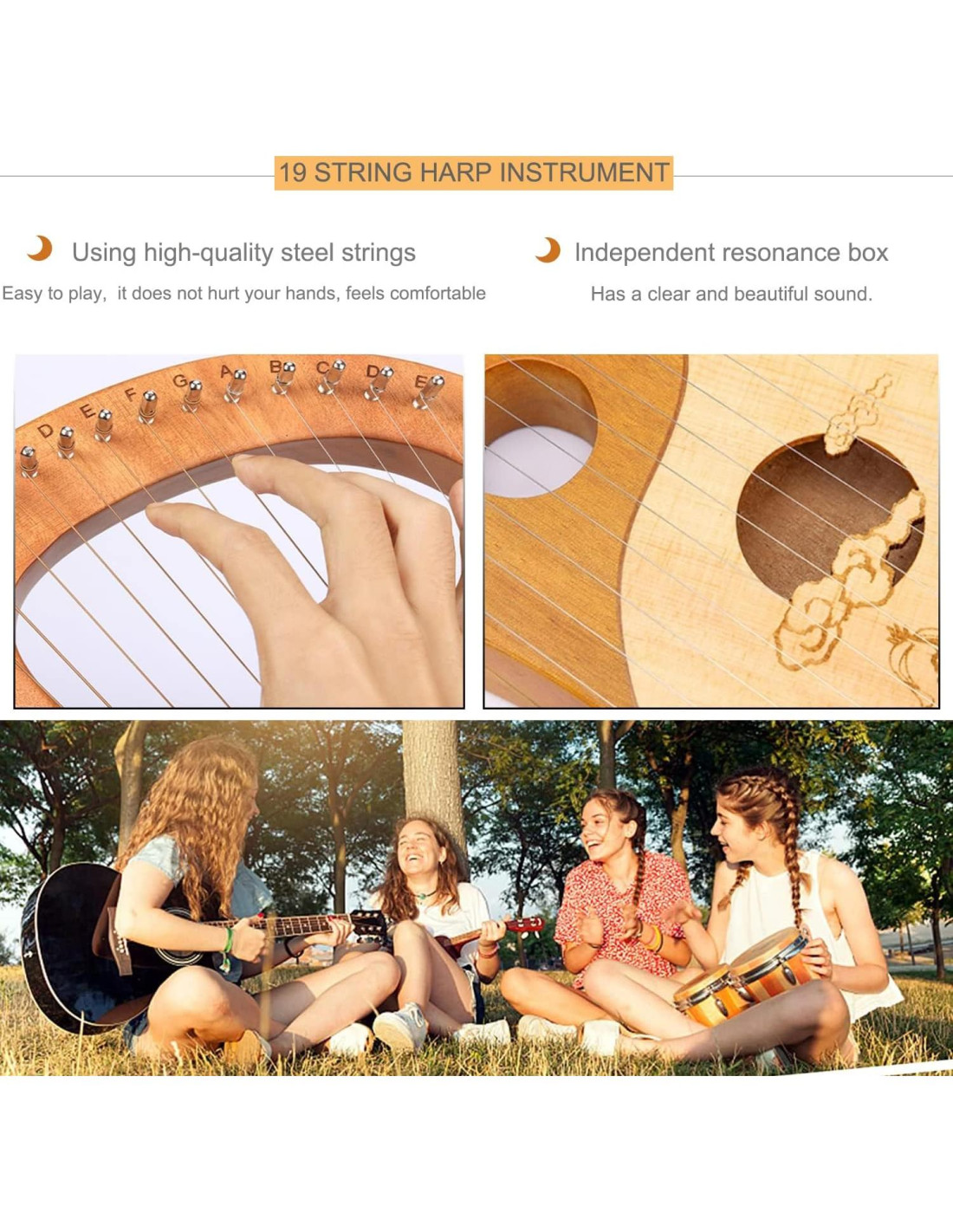 19 STRING HARP INSTRUMENT

Using high-quality steel strings

Easy to play, it does not hurt your hands, feels comfortable

Independent resonance box

Has a clear and beautiful sound.

D E F G A B C D E