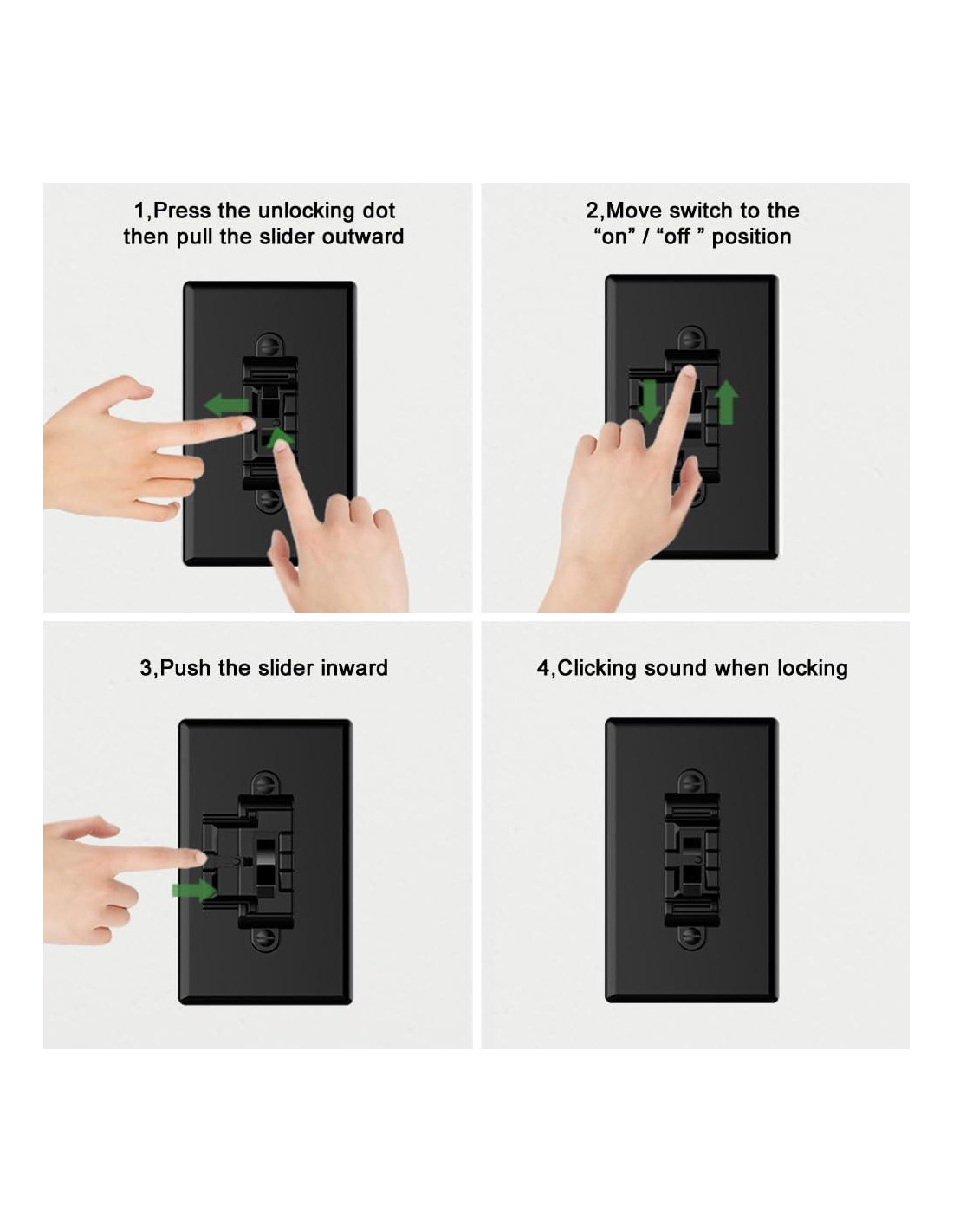 1,Press the unlocking dot then pull the slider outward

2,Move switch to the “on” / “off ” position

3,Push the slider inward

4,Clicking sound when locking