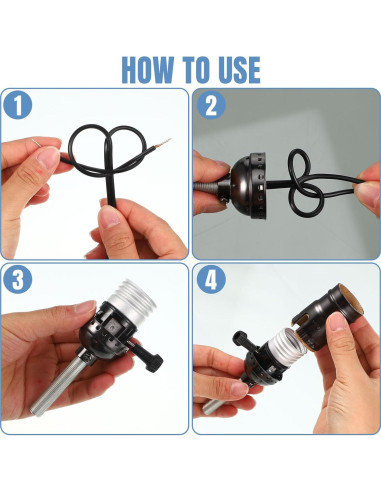 HOW TO USE

1

2

3

4