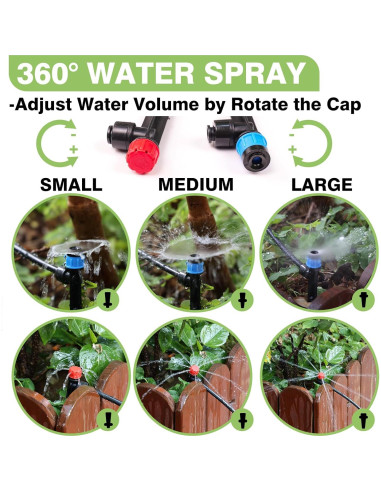 360° WATER SPRAY

-Adjust Water Volume by Rotate the Cap

-
+

-
+

SMALL

MEDIUM

LARGE