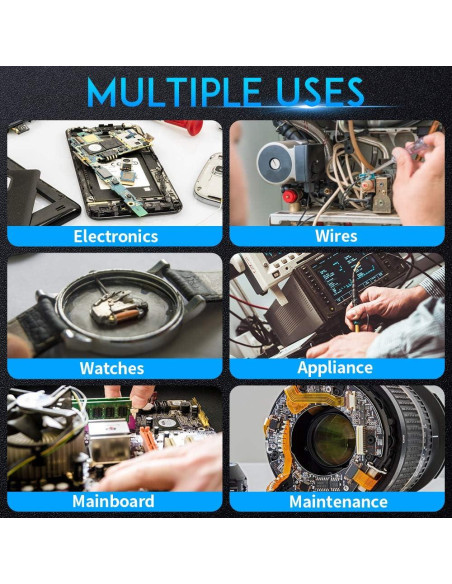 MULTIPLE USES

Electronics

Wires

Watches

Appliance

Mainboard

Maintenance