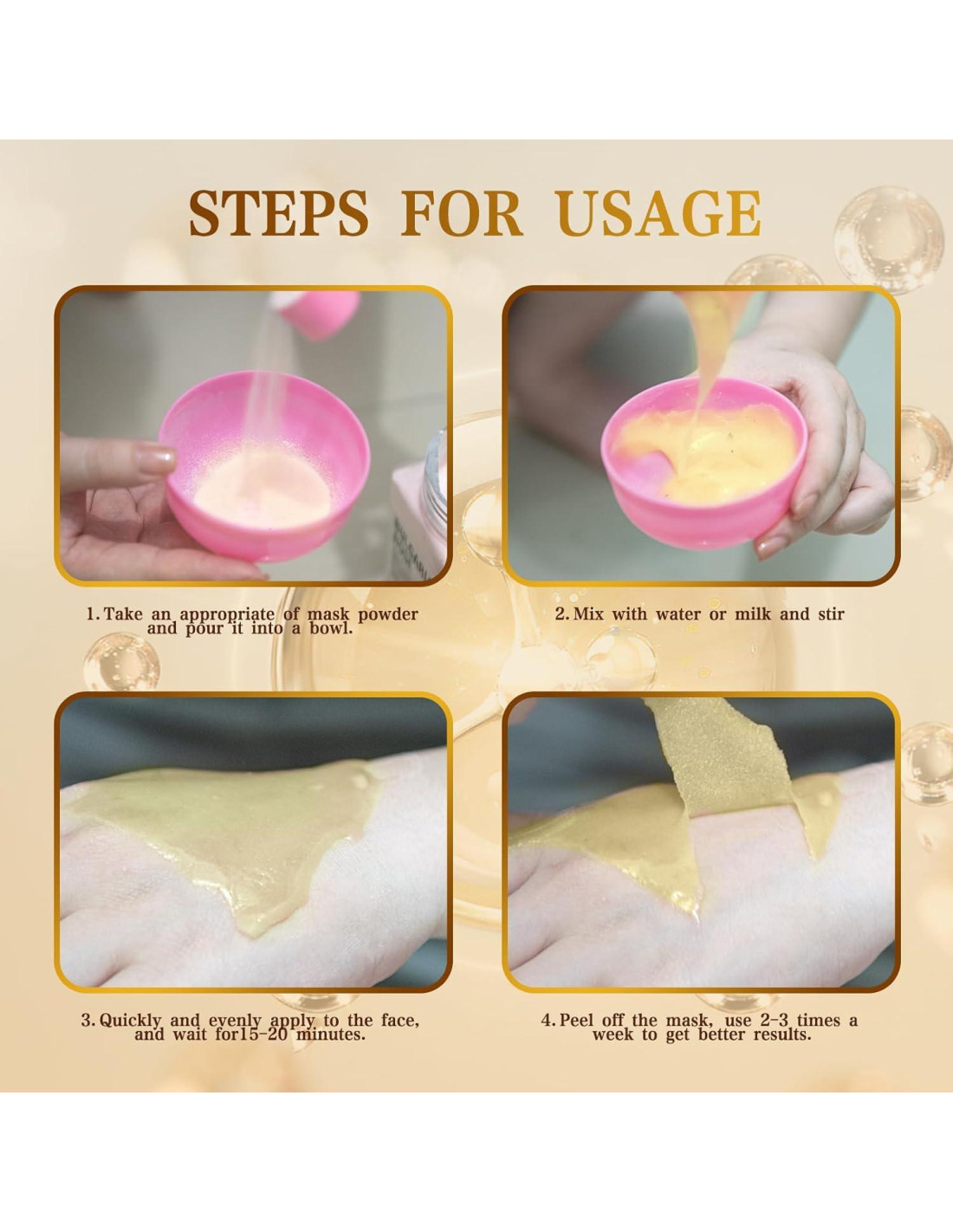 STEPS FOR USAGE

1. Take an appropriate of mask powder and pour it into a bowl.

2. Mix with water or milk and stir

3. Quickly and evenly apply to the face, and wait for15-20 minutes.

4. Peel off the mask, use 2-3 times a week to get better results.