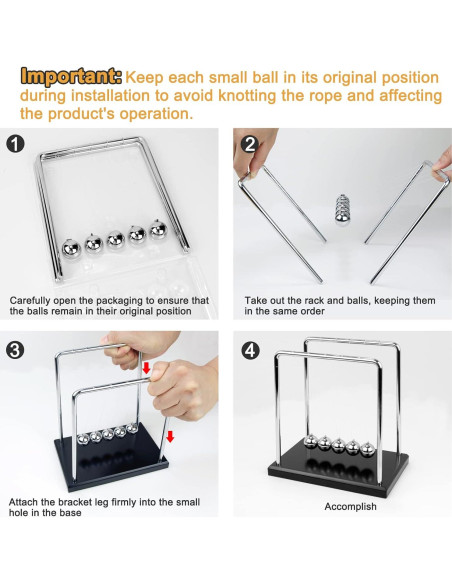 Important: Keep each small ball in its original position during installation to avoid knotting the rope and affecting the product's operation.

1

Carefully open the packaging to ensure that the balls remain in their original position

2

Take out the rack and balls, keeping them in the same order

3

Attach the bracket leg firmly into the small hole in the base

4

Accomplish