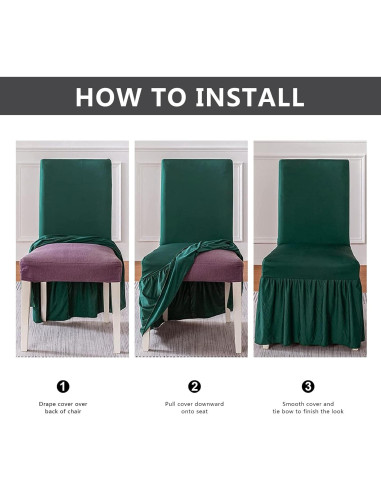 HOW TO INSTALL

1
Drape cover over back of chair

2
Pull cover downward onto seat

3
Smooth cover and tie bow to finish the look