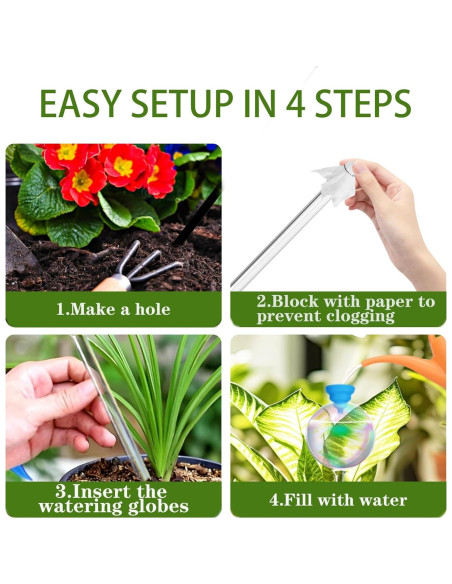 EASY SETUP IN 4 STEPS

1.Make a hole

2.Block with paper to prevent clogging

3.Insert the watering globes

4.Fill with water