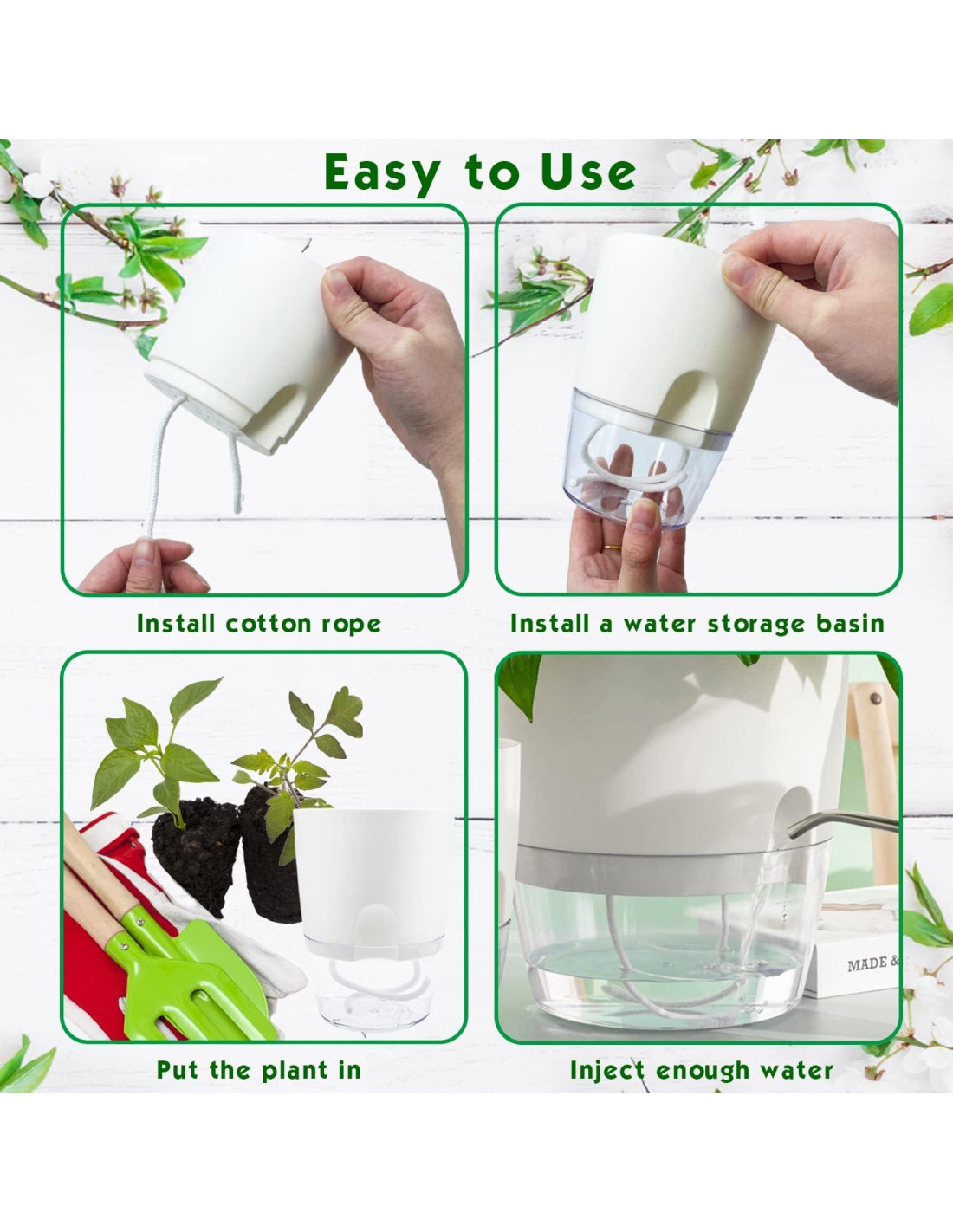 Easy to Use

Install cotton rope

Install a water storage basin

MADE &

Put the plant in

Inject enough water