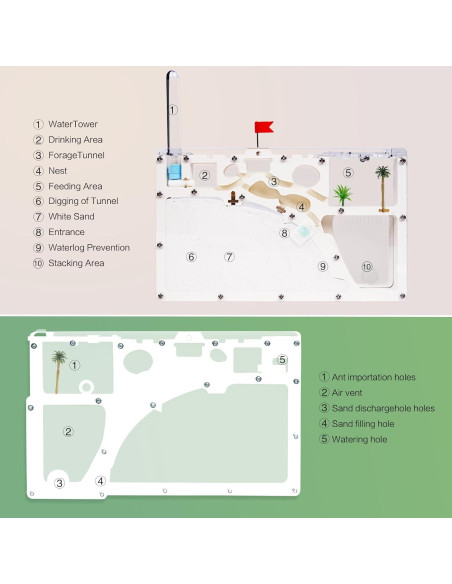 ① WaterTower
② Drinking Area
③ ForageTunnel
④ Nest
⑤ Feeding Area
⑥ Digging of Tunnel
⑦ White Sand
⑧ Entrance
⑨ Waterlog Prevention
⑩ Stacking Area

①
②
③
④
⑤
⑥
⑦
⑧
⑨
⑩

①
②
③
④
⑤

① Ant importation holes
② Air vent
③ Sand dischargehole holes
④ Sand filling hole
⑤ Watering hole