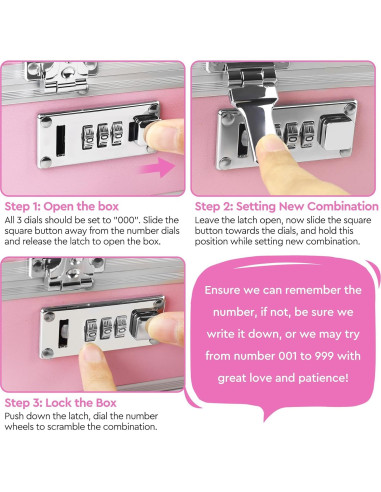 Step 1: Open the box
All 3 dials should be set to "000". Slide the square button away from the number dials and release the latch to open the box.

Step 2: Setting New Combination
Leave the latch open, now slide the square button towards the dials, and hold this position while setting new combination.

Step 3: Lock the Box
Push down the latch, dial the number wheels to scramble the combination.

Ensure we can remember the number, if not, be sure we write it down, or we may try from number 001 to 999 with great love and patience!