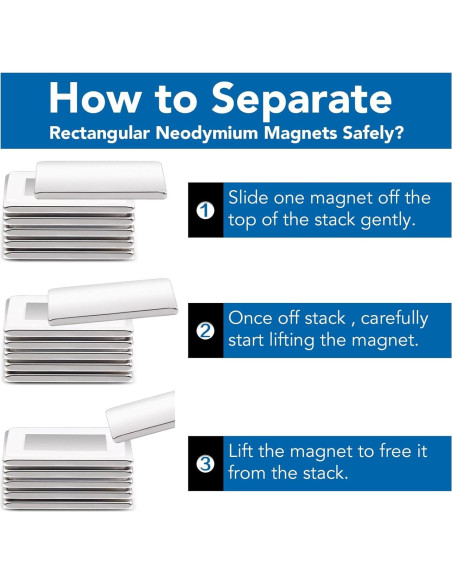 How to Separate
Rectangular Neodymium Magnets Safely?

1 Slide one magnet off the top of the stack gently.

2 Once off stack , carefully start lifting the magnet.

3 Lift the magnet to free it from the stack.