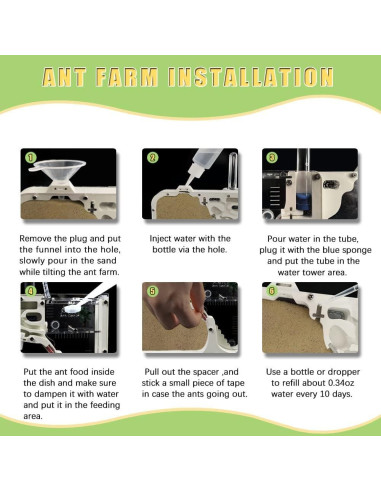 ANT FARM INSTALLATION

1

Remove the plug and put the funnel into the hole, slowly pour in the sand while tilting the ant farm.

2

Inject water with the bottle via the hole.

3

Pour water in the tube, plug it with the blue sponge and put the tube in the water tower area.

4

Put the ant food inside the dish and make sure to dampen it with water and put it in the feeding area.

5

Pull out the spacer ,and stick a small piece of tape in case the ants going out.

6

Use a bottle or dropper to refill about 0.34oz water every 10 days.