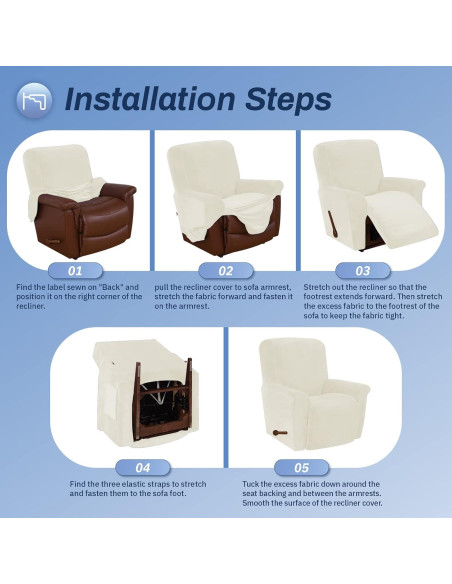 Installation Steps

01

Find the label sewn on "Back" and position it on the right corner of the recliner.

02

pull the recliner cover to sofa armrest, stretch the fabric forward and fasten it on the armrest.

03

Stretch out the recliner so that the footrest extends forward. Then stretch the excess fabric to the footrest of the sofa to keep the fabric tight.

04

Find the three elastic straps to stretch and fasten them to the sofa foot.

05

Tuck the excess fabric down around the seat backing and between the armrests. Smooth the surface of the recliner cover.