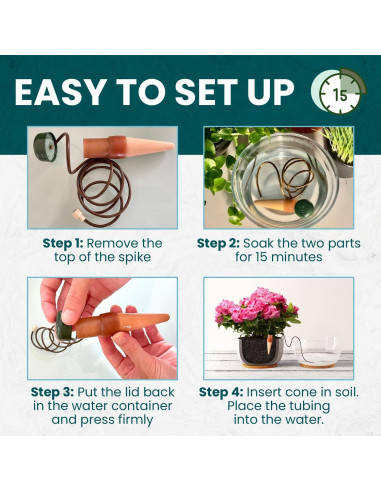 EASY TO SET UP

15

Step 1: Remove the top of the spike

Step 2: Soak the two parts for 15 minutes

Step 3: Put the lid back in the water container and press firmly

Step 4: Insert cone in soil. Place the tubing into the water.