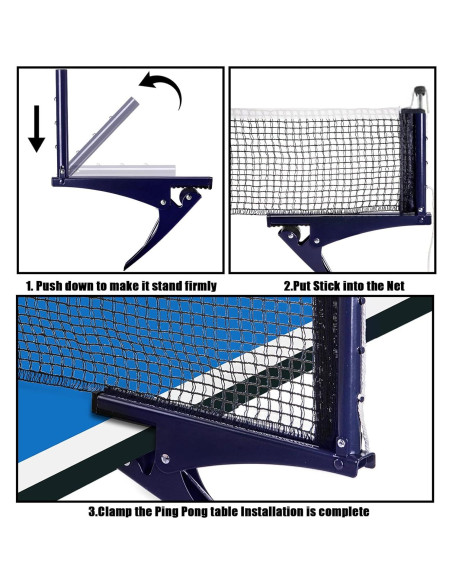 1. Push down to make it stand firmly

2.Put Stick into the Net

3.Clamp the Ping Pong table Installation is complete