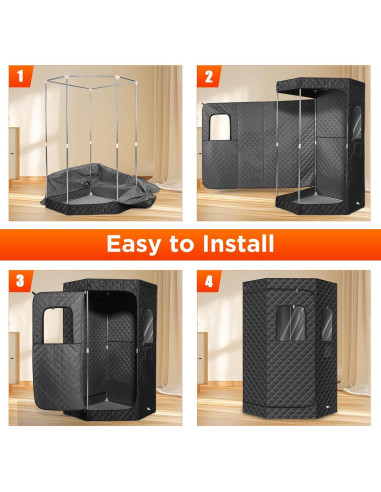 1

2

Easy to Install

3

4