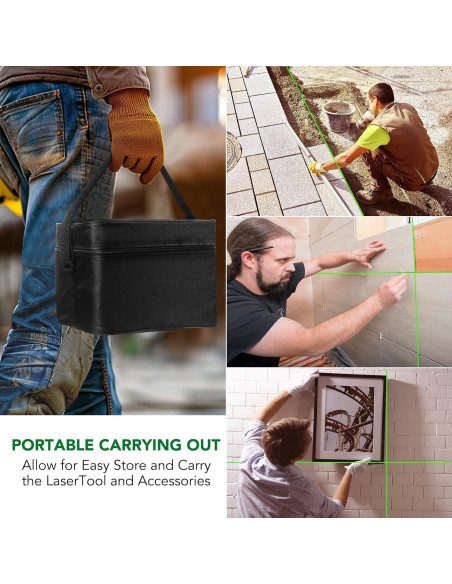 PORTABLE CARRYING OUT

Allow for Easy Store and Carry the LaserTool and Accessories